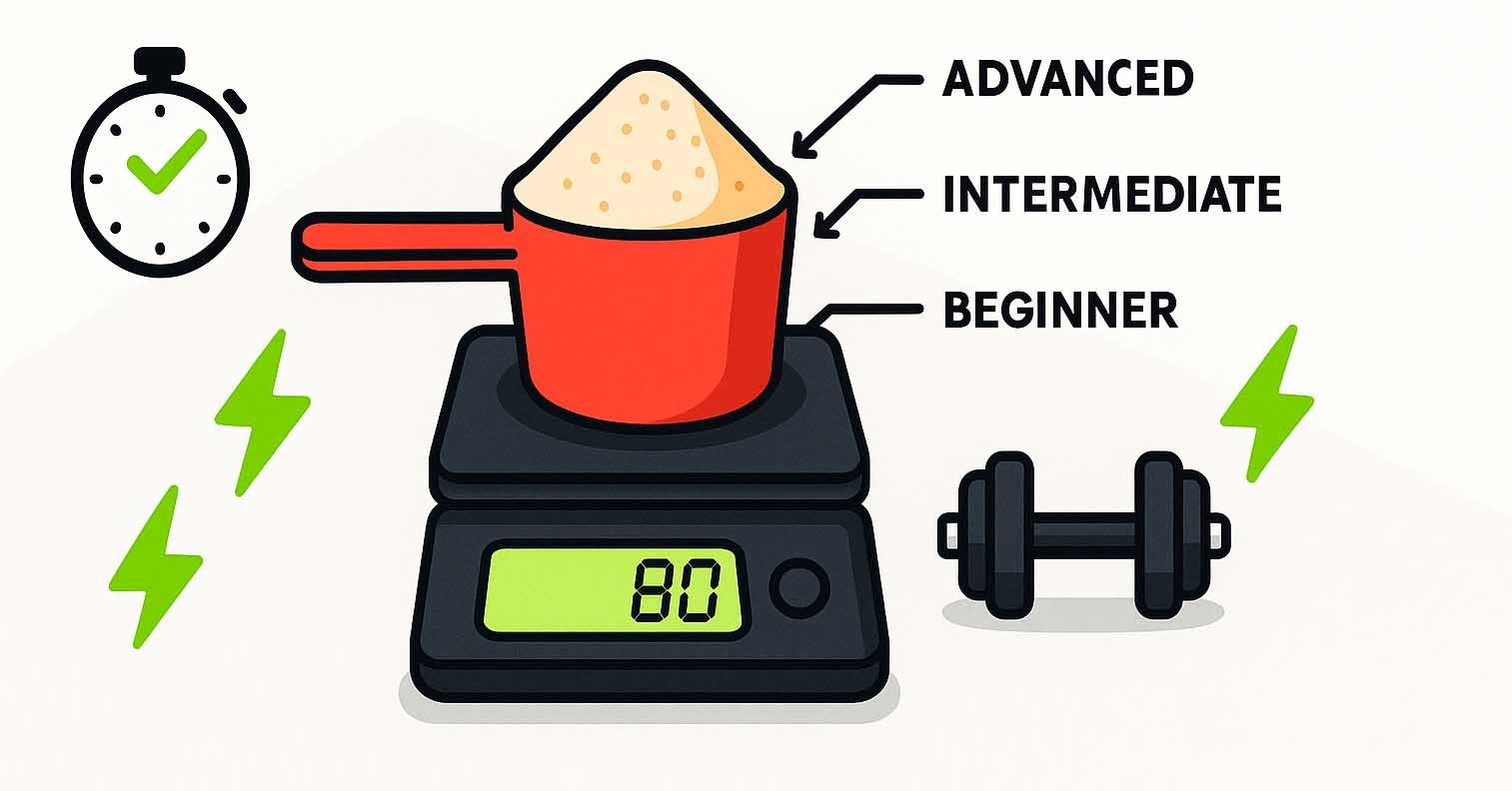 ADVANCED

INTERMEDIATE

BEGINNER

80