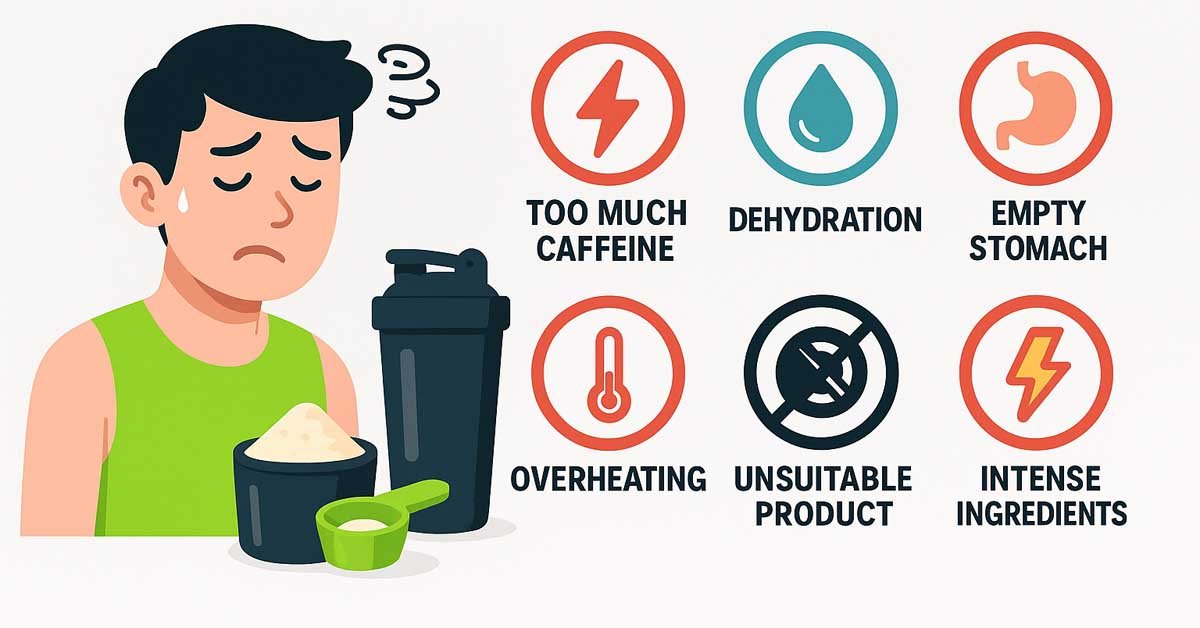 TOO MUCH CAFFEINE

DEHYDRATION

EMPTY STOMACH

OVERHEATING

UNSUITABLE PRODUCT

INTENSE INGREDIENTS