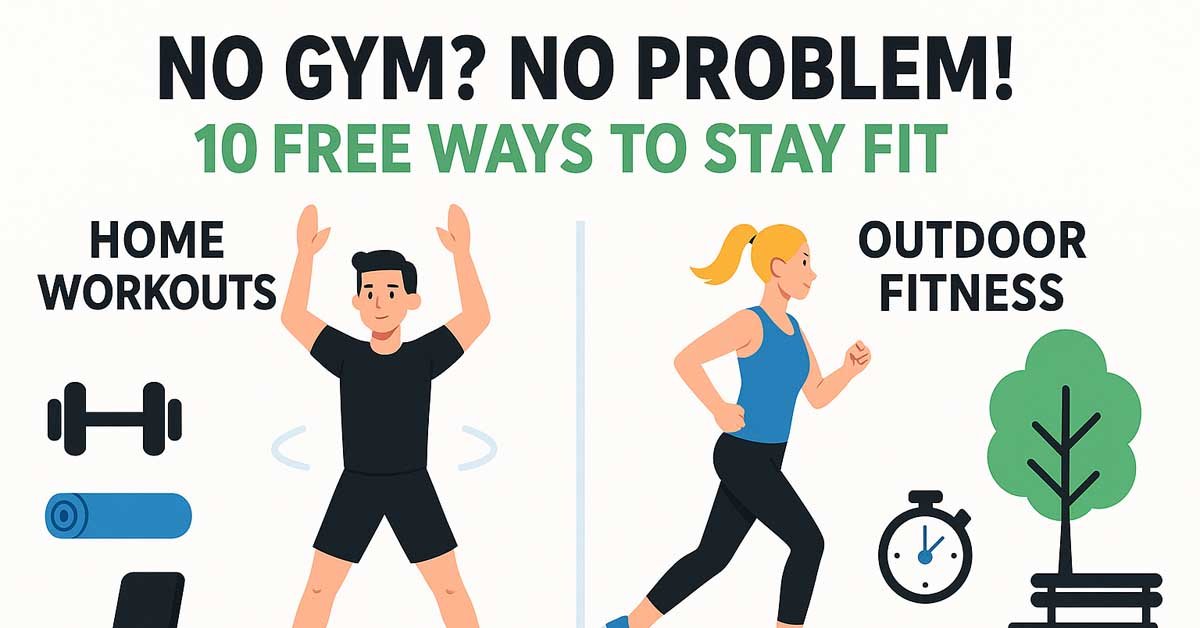 NO GYM? NO PROBLEM!
10 FREE WAYS TO STAY FIT

HOME WORKOUTS

OUTDOOR FITNESS