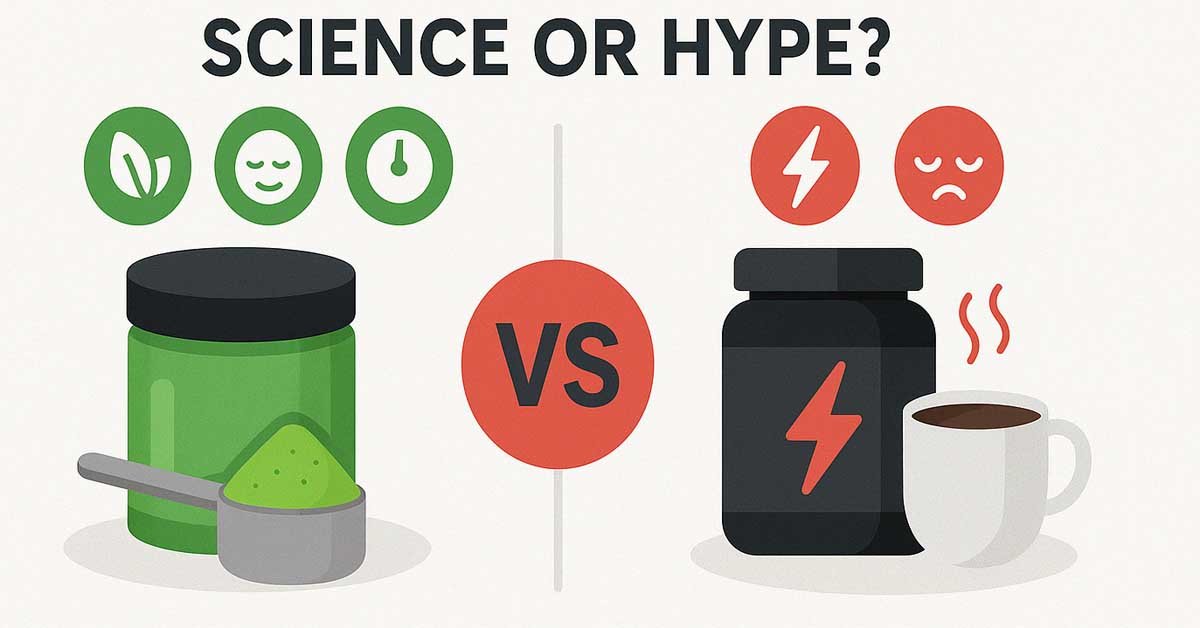 SCIENCE OR HYPE?

VS